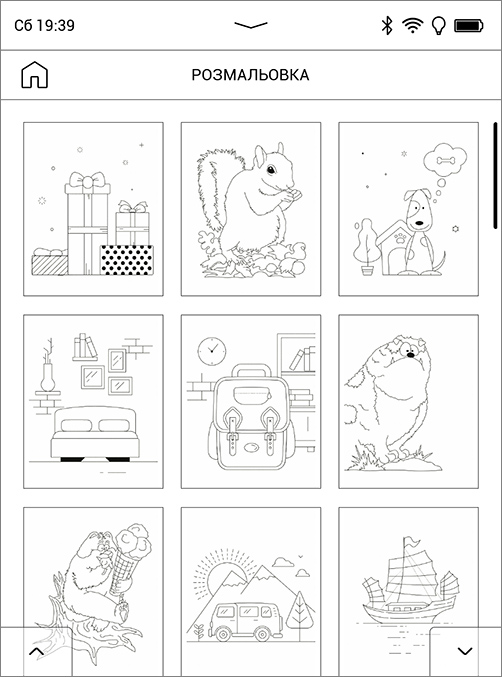 Сб 19:39

РОЗМАЛЬОВКА